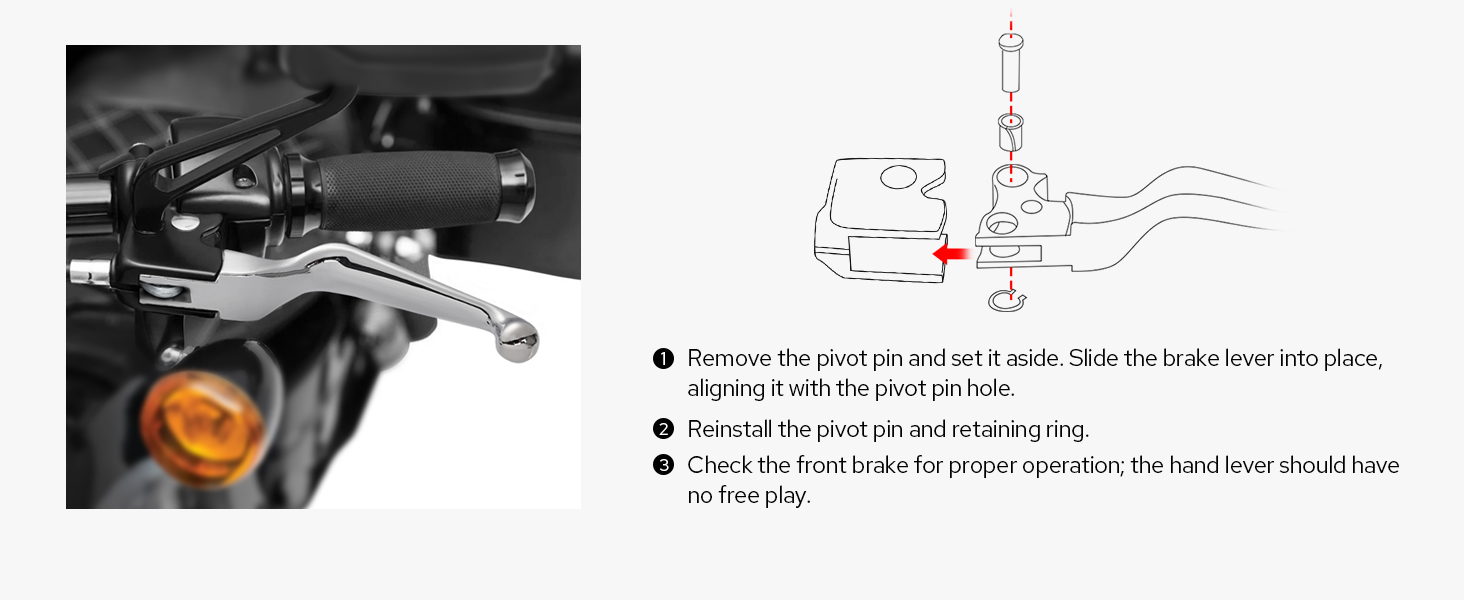 ❶ Remove the pivot pin and set it aside. Slide the brake lever into place, aligning it with the pivot pin hole.

❷ Reinstall the pivot pin and retaining ring.

❸ Check the front brake for proper operation; the hand lever should have no free play.